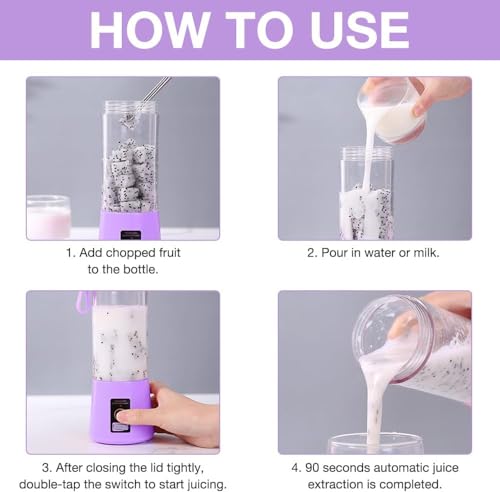 HOW TO USE

1. Add chopped fruit to the bottle.

2. Pour in water or milk.

3. After closing the lid tightly, double-tap the switch to start juicing.

4. 90 seconds automatic juice extraction is completed.