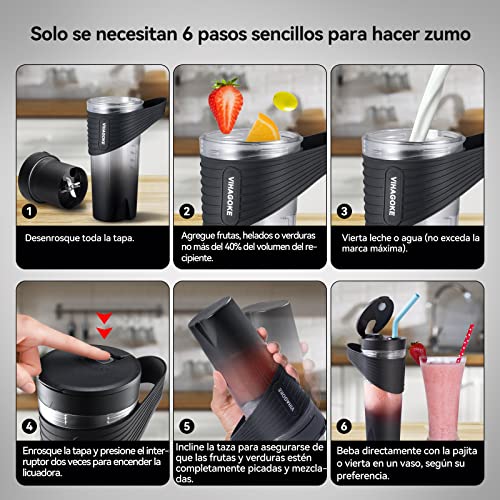 Solo se necesitan 6 pasos sencillos para hacer zumo

VIHAGOKE

1

Desenrosque toda la tapa.

VIHAGOKE

2

Agregue frutas, helados o verduras no más del 40% del volumen del recipiente.

VIHAGOKE

3

Vierta leche o agua (no exceda la marca máxima).

4

Enrosque la tapa y presione el interruptor dos veces para encender la licuadora.

VIHAGOKE

5

Incline la taza para asegurarse de que las frutas y verduras estén completamente picadas y mezcladas.

6

Beba directamente con la pajita o vierta en un vaso, según su preferencia.