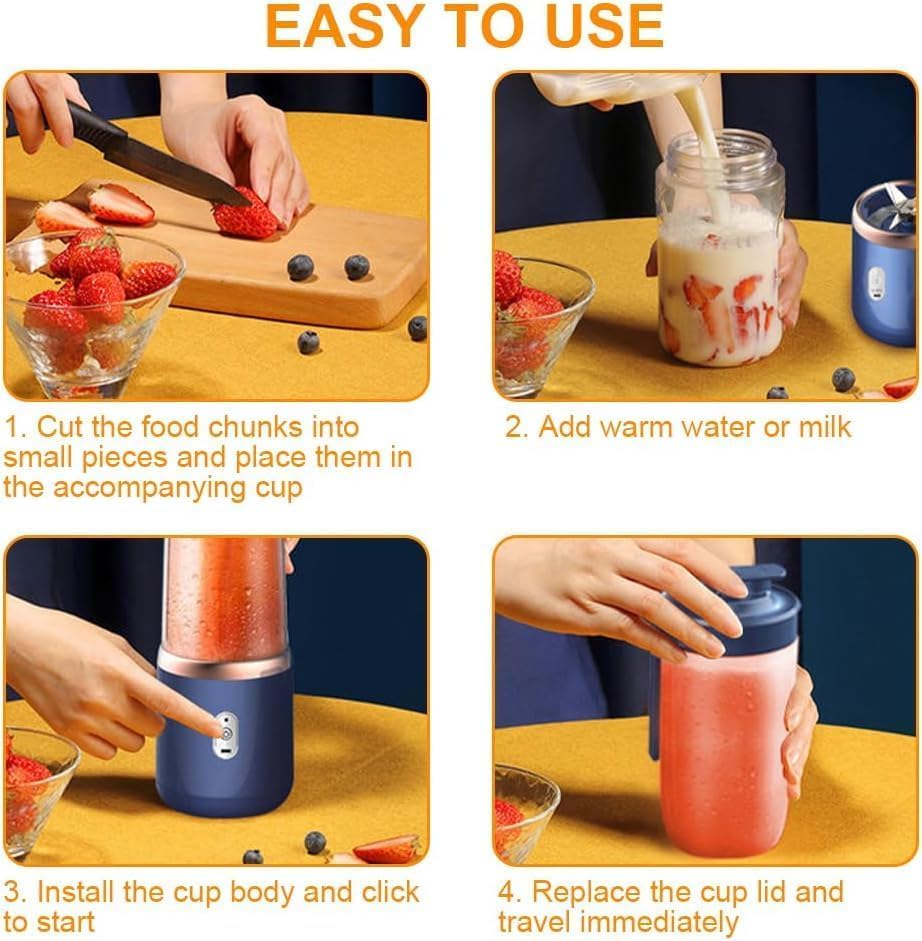 EASY TO USE

1. Cut the food chunks into small pieces and place them in the accompanying cup

2. Add warm water or milk

3. Install the cup body and click to start

4. Replace the cup lid and travel immediately