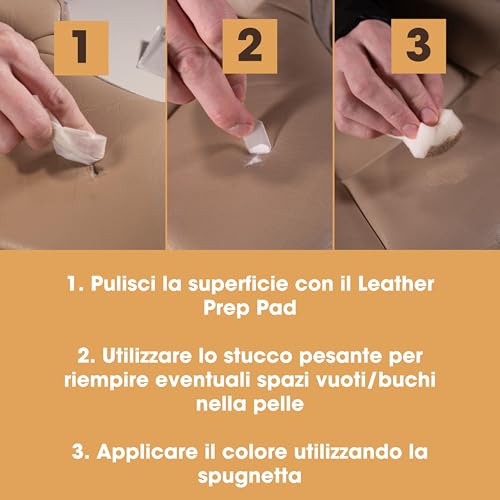 1

2

3

1. Pulisci la superficie con il Leather Prep Pad

2. Utilizzare lo stucco pesante per riempire eventuali spazi vuoti/buchi nella pelle

3. Applicare il colore utilizzando la spugnetta