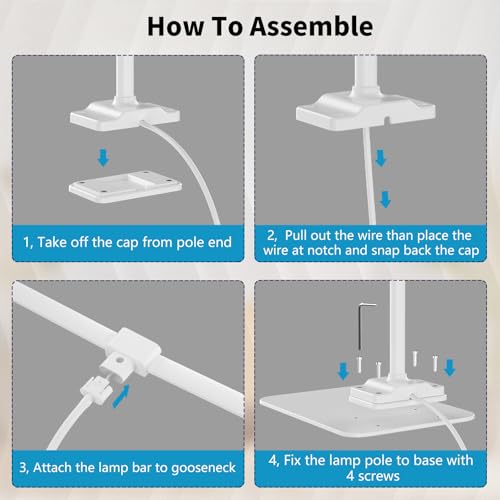 How To Assemble

1, Take off the cap from pole end

2, Pull out the wire than place the wire at notch and snap back the cap

3, Attach the lamp bar to gooseneck

4, Fix the lamp pole to base with 4 screws