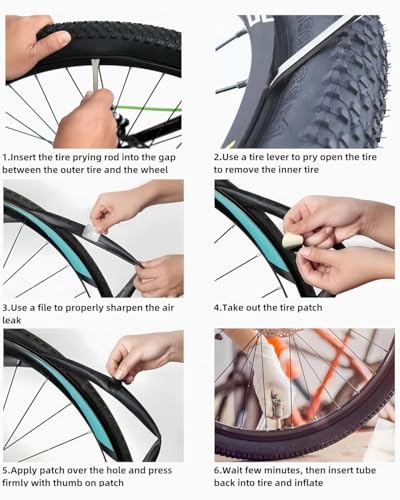 1.Insert the tire prying rod into the gap between the outer tire and the wheel

2.Use a tire lever to pry open the tire to remove the inner tire

3.Use a file to properly sharpen the air leak

4.Take out the tire patch

5.Apply patch over the hole and press firmly with thumb on patch

6.Wait few minutes, then insert tube back into tire and inflate